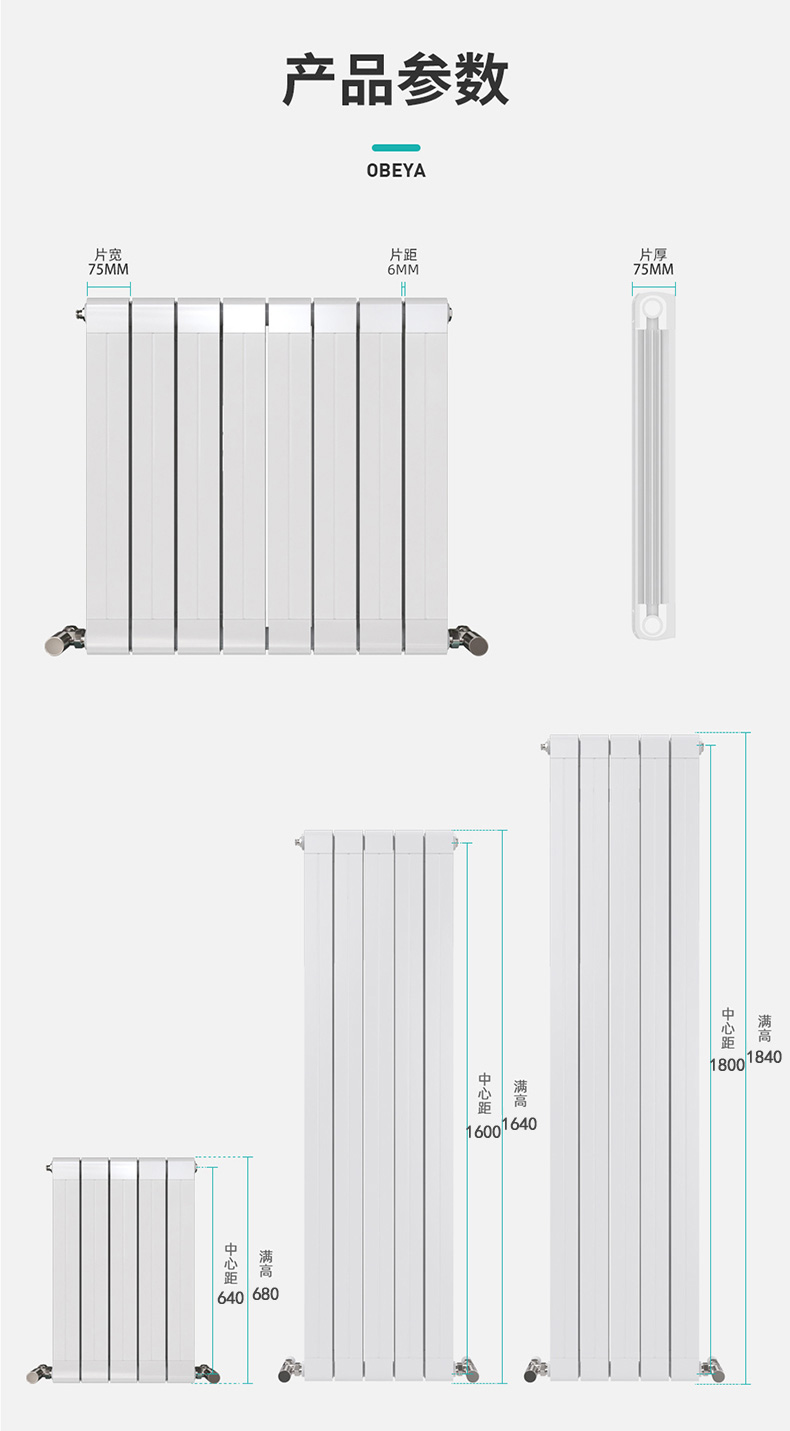 产品参数

OBEYA

片宽
75MM

片距
6MM

片厚
75MM

中心距
640

满高
680

中心距
1600

满高
1640

中心距
1800

满高
1840